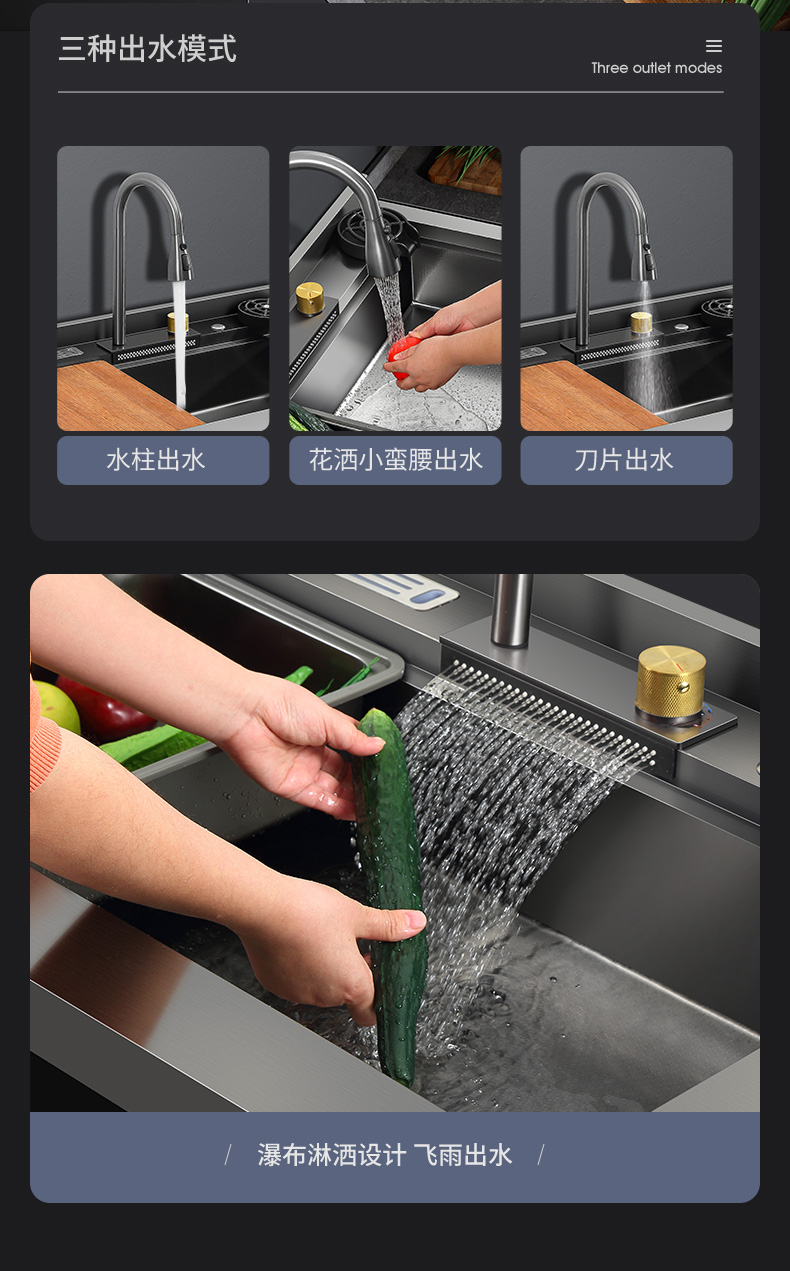 三种出水模式

Three outlet modes

水柱出水

花洒小蛮腰出水

刀片出水

/ 瀑布淋洒设计 飞雨出水 /