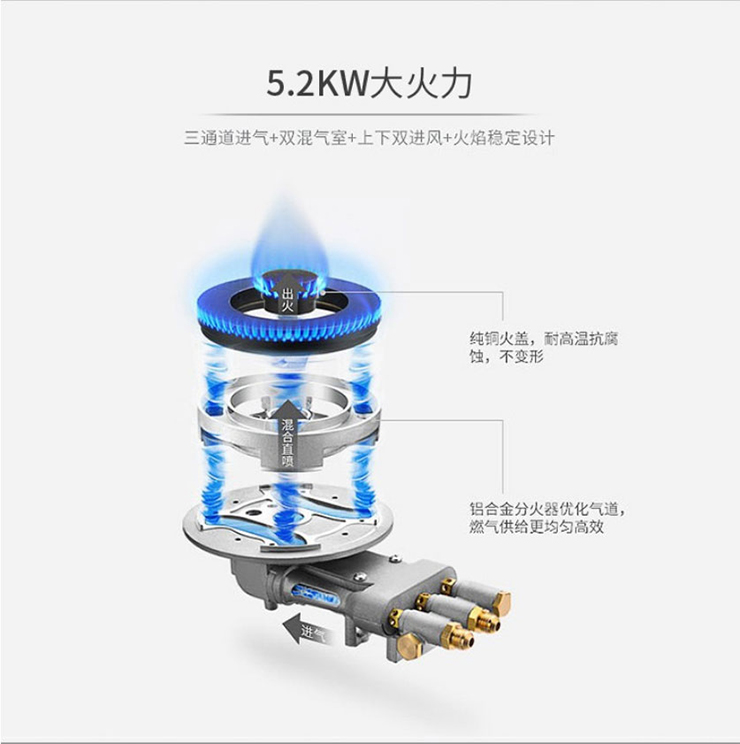 5.2KW大火力

三通道进气+双混气室+上下双进风+火焰稳定设计

出火

纯铜火盖，耐高温抗腐蚀，不变形

混合直喷

铝合金分火器优化气道，燃气供给更均匀高效

进气