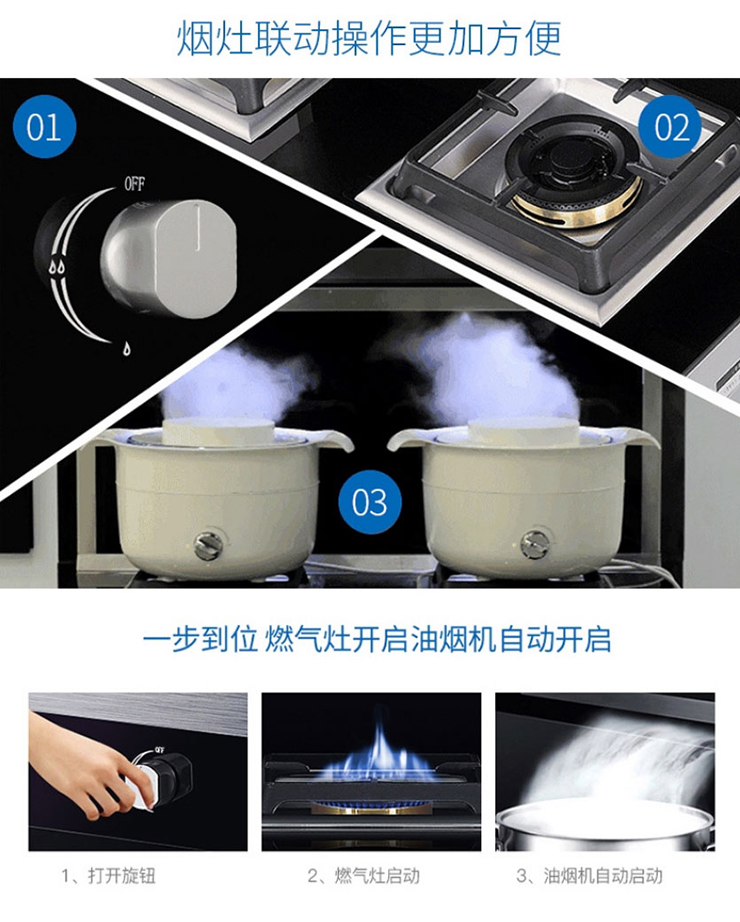 烟灶联动操作更加方便

01

OFF

02

03

一步到位 燃气灶开启油烟机自动开启

OFF

1、打开旋钮

2、燃气灶启动

3、油烟机自动启动